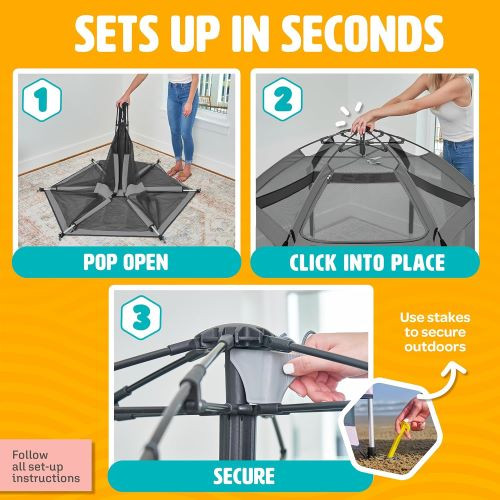 SETS UP IN SECONDS

1

POP OPEN

2

CLICK INTO PLACE

3

SECURE

Use stakes to secure outdoors

Follow all set-up instructions